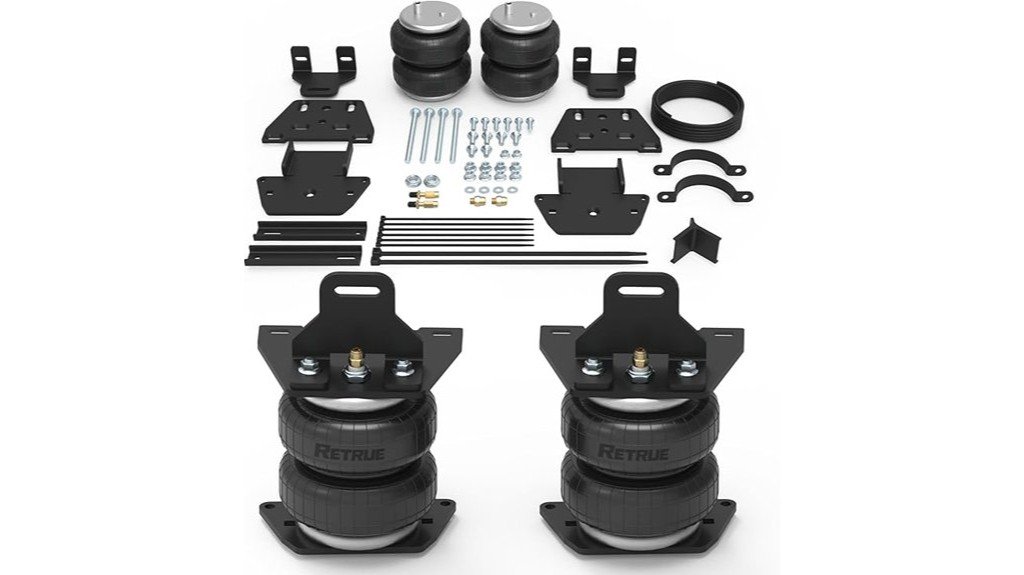 RETRUE

RETRUE